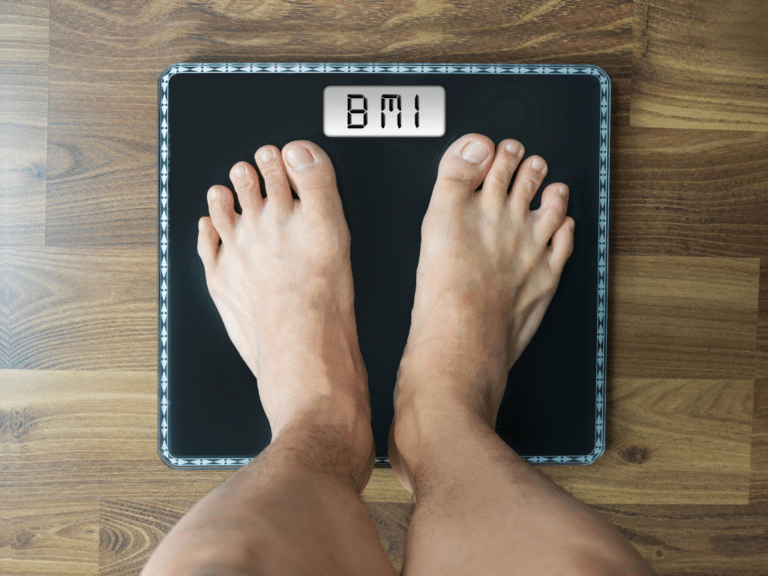 BMI